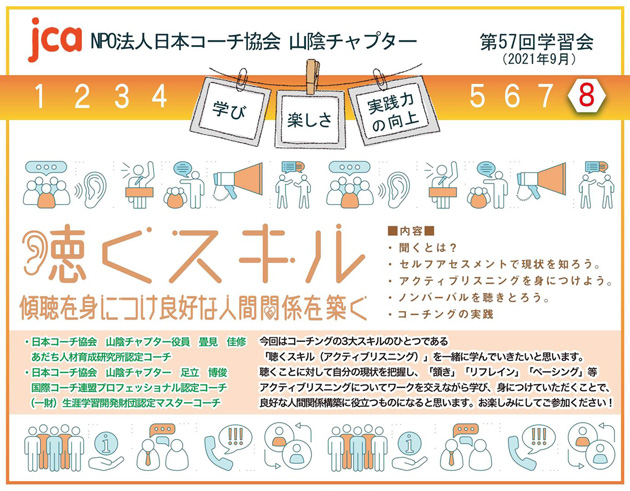 jca NPO法人日本コーチ協会 山陰チャプター

第57回学習会
（2021年9月）

1 2 3 4

学び

楽しさ

実践力の向上

5 6 7 8

聴くスキル
傾聴を身につけ良好な人間関係を築く

■内容■
・聞くとは？
・セルフアセスメントで現状を知ろう。
・アクティブリスニングを身につけよう。
・ノンバーバルを聴きとろう。
・コーチングの実践

・日本コーチ協会 山陰チャプター役員 畳見 佳修
あだち人材育成研究所認定コーチ
・日本コーチ協会 山陰チャプター 足立 博俊
国際コーチ連盟プロフェッショナル認定コーチ
（一財）生涯学習開発財団認定マスターコーチ

今回はコーチングの3大スキルのひとつである
「聴くスキル（アクティブリスニング）」を一緒に学んでいきたいと思います。
聴くことに対して自分の現状を把握し、「頷き」「リフレイン」「ペーシング」等
アクティブリスニングについてワークを交えながら学び、身につけていただくことで、
良好な人間関係構築に役立つものになると思います。お楽しみにしてご参加ください！